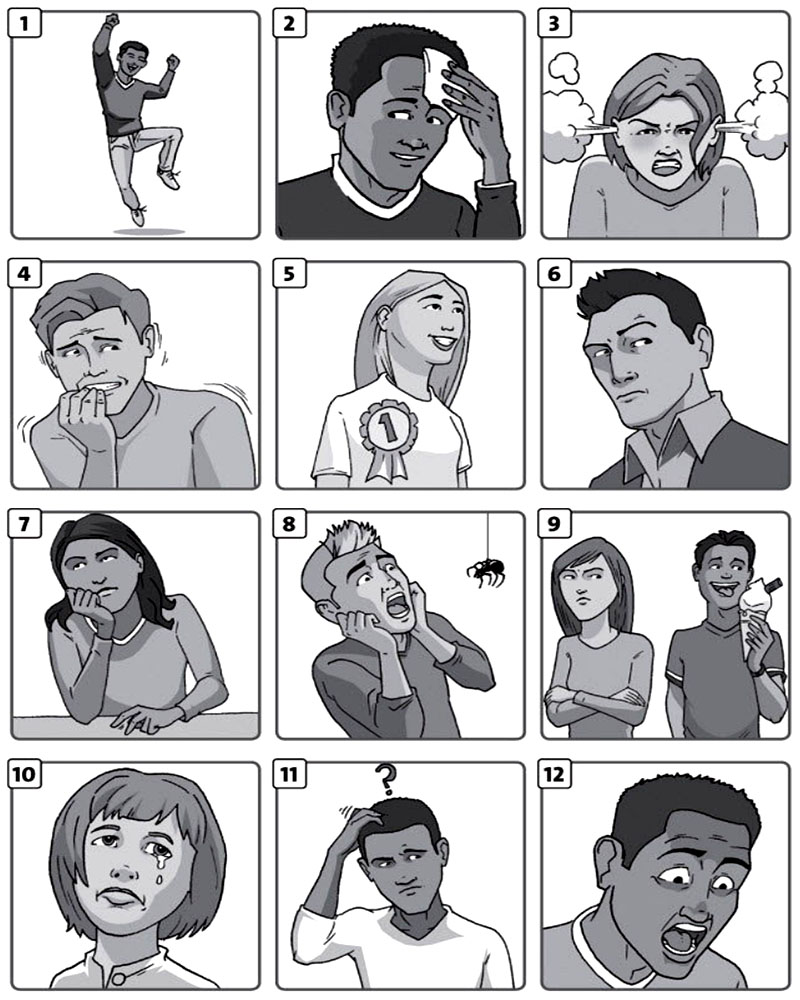 1
2
3
4
5
1
6
7
8
9
10
11
?
12