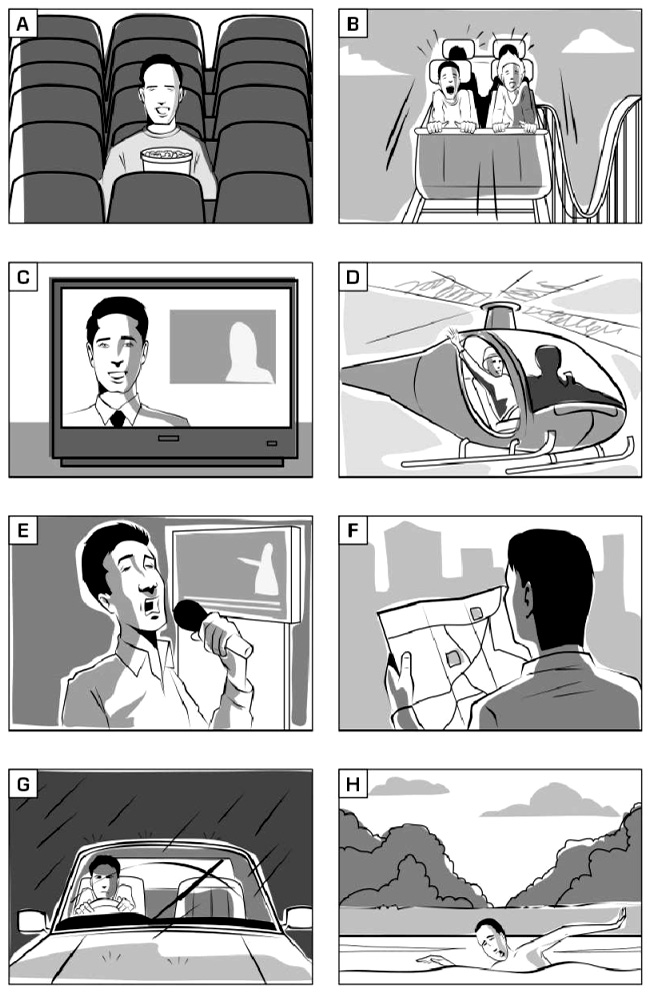 A

B

C

D

E

F

G

H