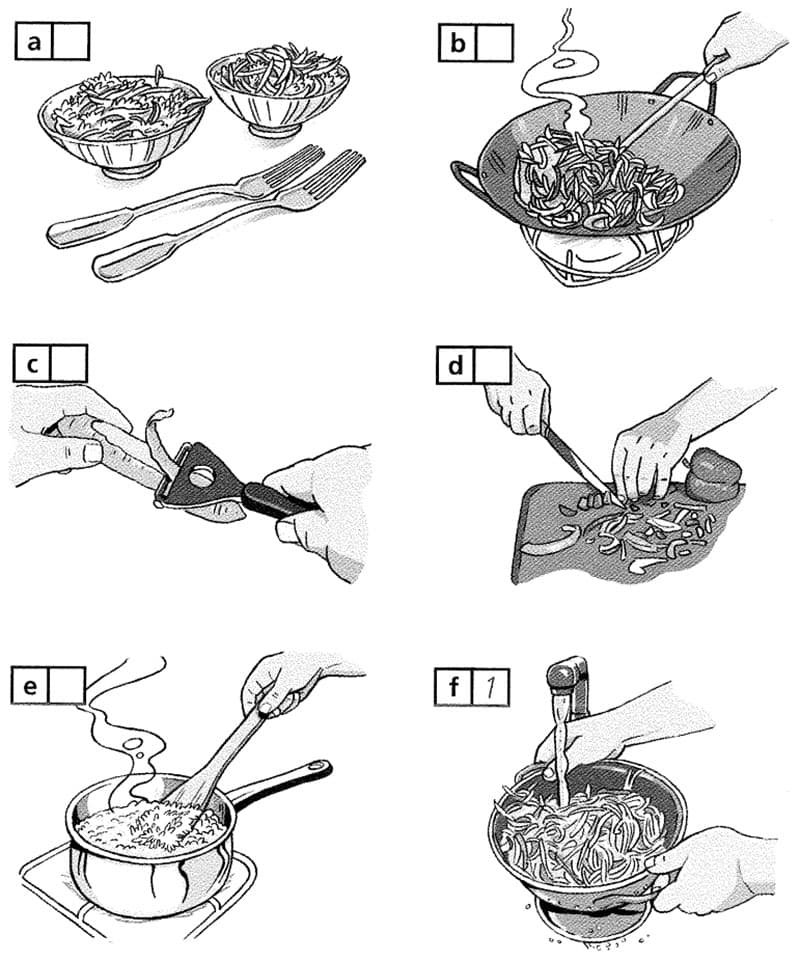 a

b

c

d

e

f 1