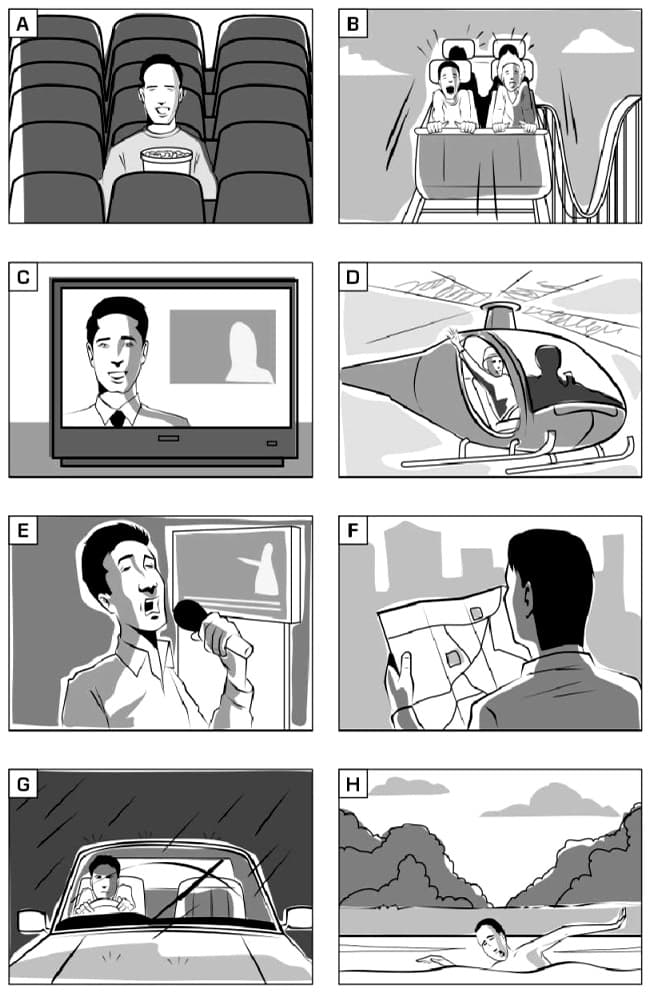 A

B

C

D

E

F

G

H